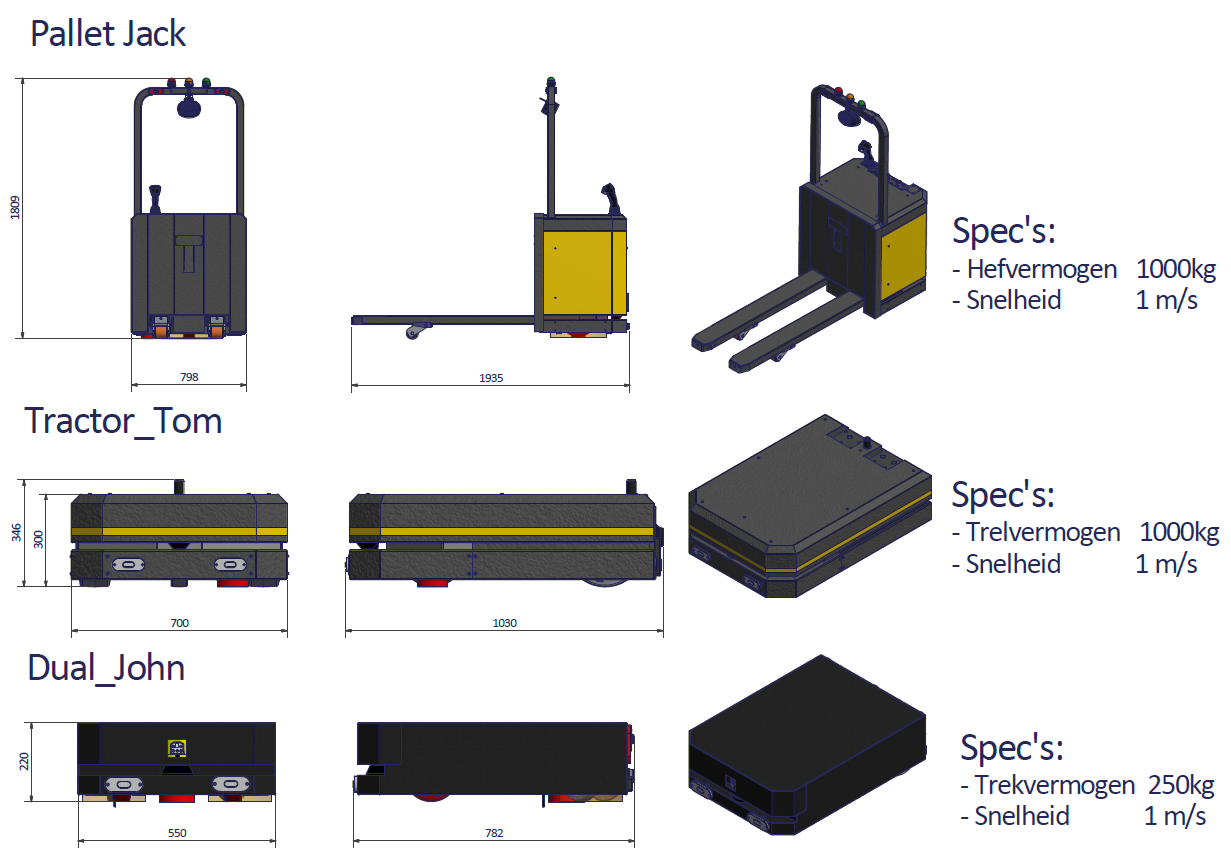 Pallet Jack

1809

798

1935

Spec's:
- Hefvermogen 1000kg
- Snelheid 1 m/s

Tractor_Tom

346

300

700

1030

Spec's:
- Trelvermogen 1000kg
- Snelheid 1 m/s

Dual_John

220

550

782

Spec's:
- Trekvermogen 250kg
- Snelheid 1 m/s